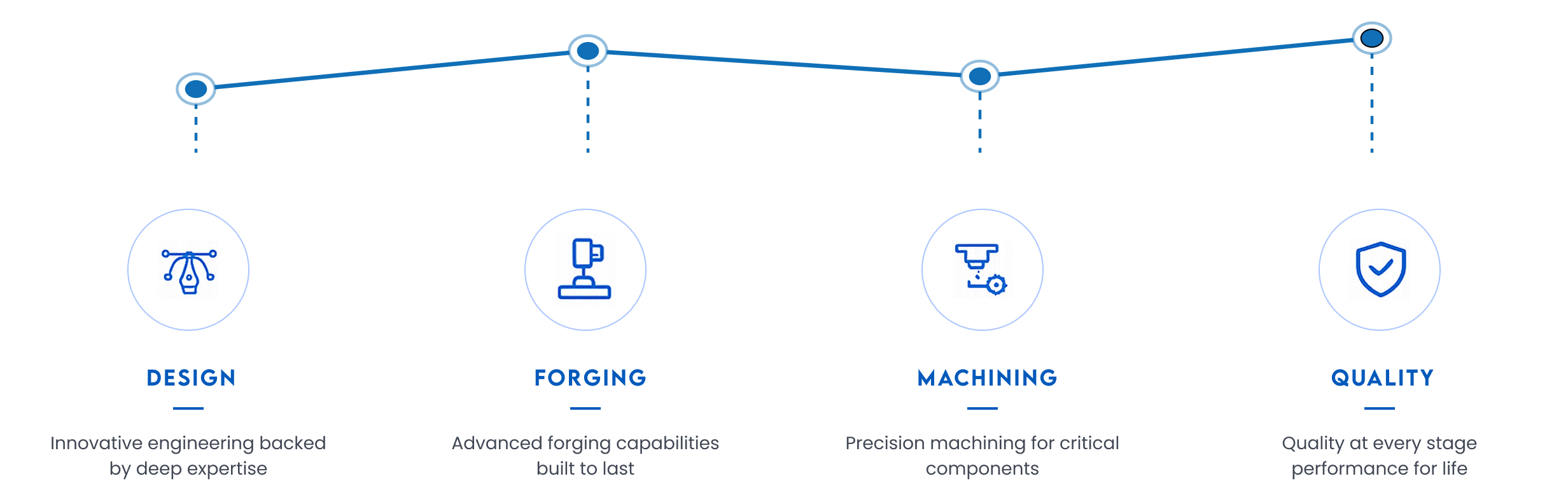 DESIGN

Innovative engineering backed by deep expertise

FORGING

Advanced forging capabilities built to last

MACHINING

Precision machining for critical components

QUALITY

Quality at every stage performance for life